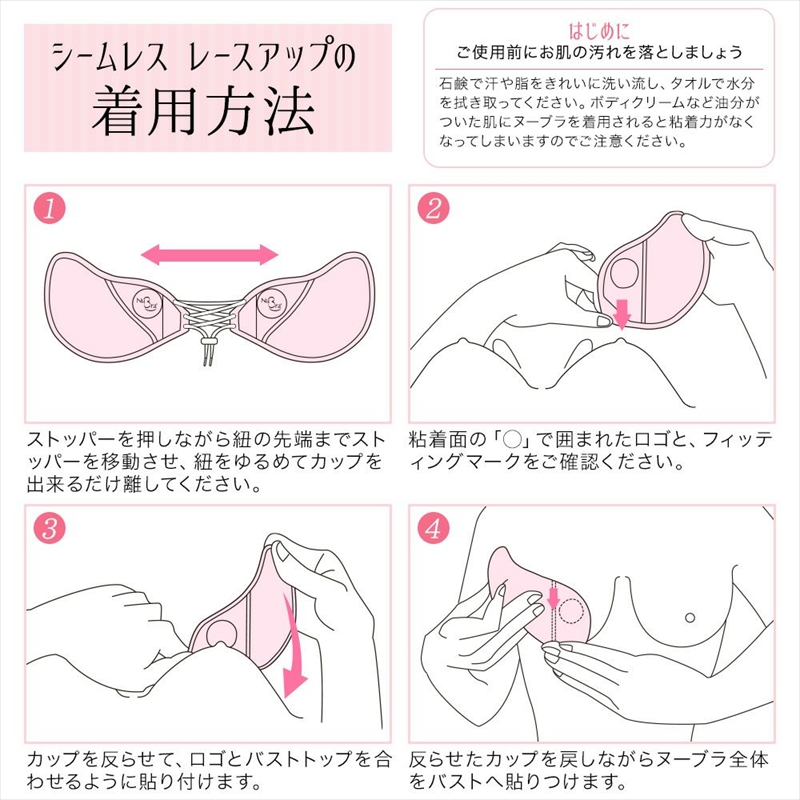 シームレス レースアップの
着用方法

はじめに
ご使用前にお肌の汚れを落としましょう

石鹸で汗や脂をきれいに洗い流し、タオルで水分を拭き取ってください。ボディクリームなど油分がついた肌にヌーブラを着用されると粘着力がなくなってしまいますのでご注意ください。

1

NuBra NuBra

ストッパーを押しながら紐の先端までストッパーを移動させ、紐をゆるめてカップを出来るだけ離してください。

2

粘着面の「○」で囲まれたロゴと、フィッティングマークをご確認ください。

3

カップを反らせて、ロゴとバストトップを合わせるように貼り付けます。

4

反らせたカップを戻しながらヌーブラ全体をバストへ貼りつけます。