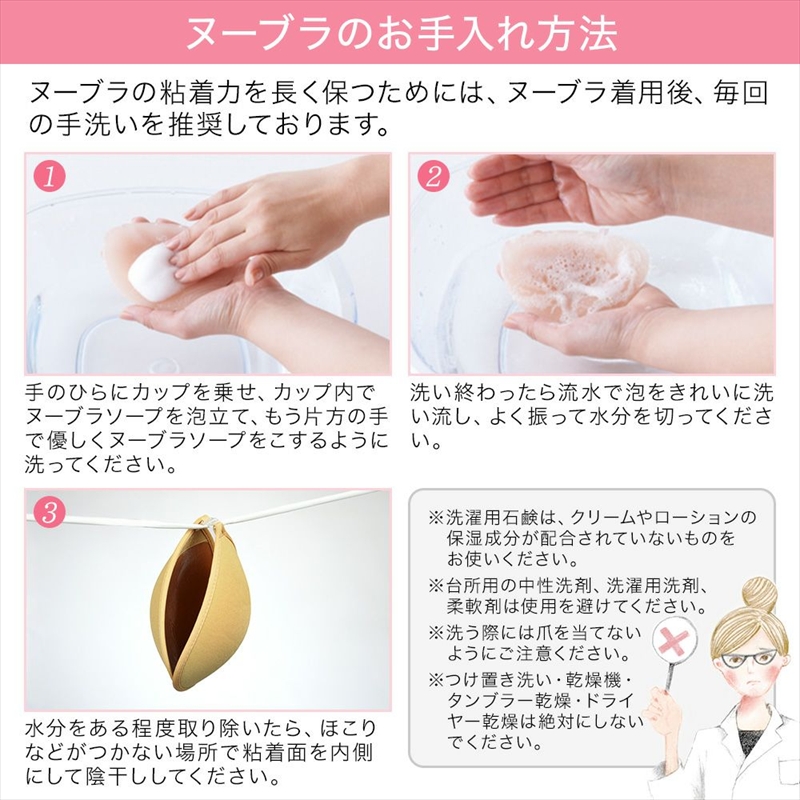 ヌーブラのお手入れ方法

ヌーブラの粘着力を長く保つためには、ヌーブラ着用後、毎回の手洗いを推奨しております。

1

手のひらにカップを乗せ、カップ内でヌーブラソープを泡立て、もう片方の手で優しくヌーブラソープをこするように洗ってください。

2

洗い終わったら流水で泡をきれいに洗い流し、よく振って水分を切ってください。

3

水分をある程度取り除いたら、ほこりなどがつかない場所で粘着面を内側にして陰干ししてください。

※洗濯用石鹸は、クリームやローションの保湿成分が配合されていないものをお使いください。
※台所用の中性洗剤、洗濯用洗剤、柔軟剤は使用を避けてください。
※洗う際には爪を当てないようにご注意ください。
※つけ置き洗い・乾燥機・タンブラー乾燥・ドライヤー乾燥は絶対にしないでください。