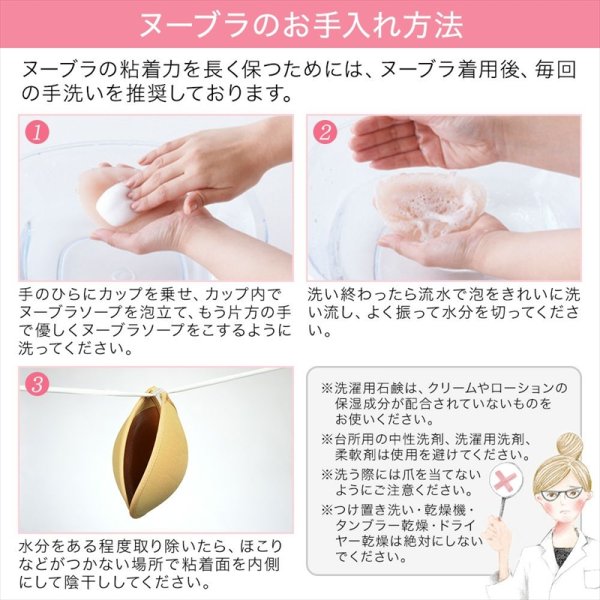 ヌーブラのお手入れ方法

ヌーブラの粘着力を長く保つためには、ヌーブラ着用後、毎回の手洗いを推奨しております。

1

手のひらにカップを乗せ、カップ内でヌーブラソープを泡立て、もう片方の手で優しくヌーブラソープをこするように洗ってください。

2

洗い終わったら流水で泡をきれいに洗い流し、よく振って水分を切ってください。

3

水分をある程度取り除いたら、ほこりなどがつかない場所で粘着面を内側にして陰干ししてください。

※洗濯用石鹸は、クリームやローションの保湿成分が配合されていないものをお使いください。
※台所用の中性洗剤、洗濯用洗剤、柔軟剤は使用を避けてください。
※洗う際には爪を当てないようにご注意ください。
※つけ置き洗い・乾燥機・タンブラー乾燥・ドライヤー乾燥は絶対にしないでください。