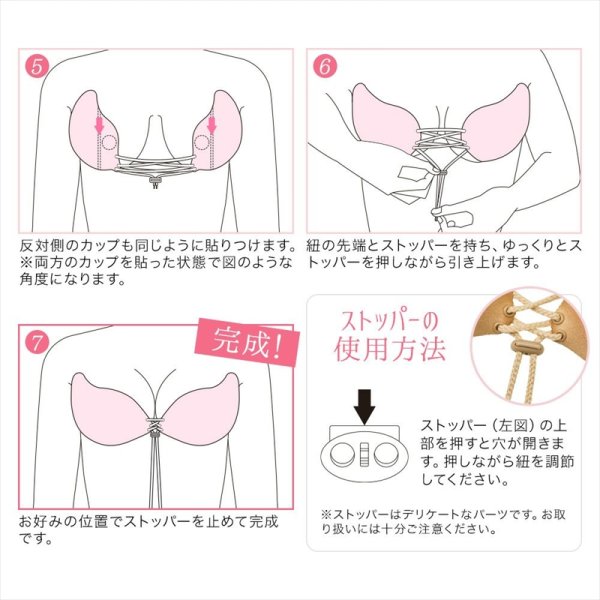 5

反対側のカップも同じように貼りつけます。※両方のカップを貼った状態で図のような角度になります。

6

紐の先端とストッパーを持ち、ゆっくりとストッパーを押しながら引き上げます。

7

完成!

お好みの位置でストッパーを止めて完成です。

ストッパーの使用方法

ストッパー（左図）の上部を押すと穴が開きます。押しながら紐を調節してください。

※ストッパーはデリケートなパーツです。お取り扱いには十分ご注意ください。